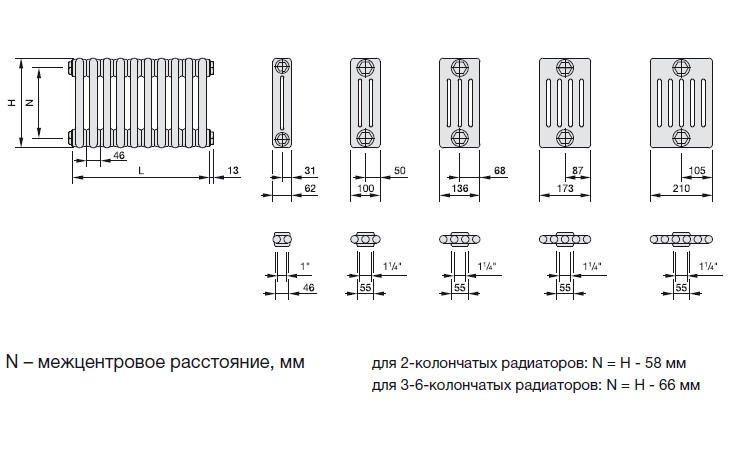 H
N
46
L
13

31
62

50
100

68
136

87
173

105
210

1"
46

1¼"
55

1¼"
55

1¼"
55

1¼"
55

N – межцентровое расстояние, мм

для 2-колончатых радиаторов: N = H - 58 мм
для 3-6-колончатых радиаторов: N = H - 66 мм